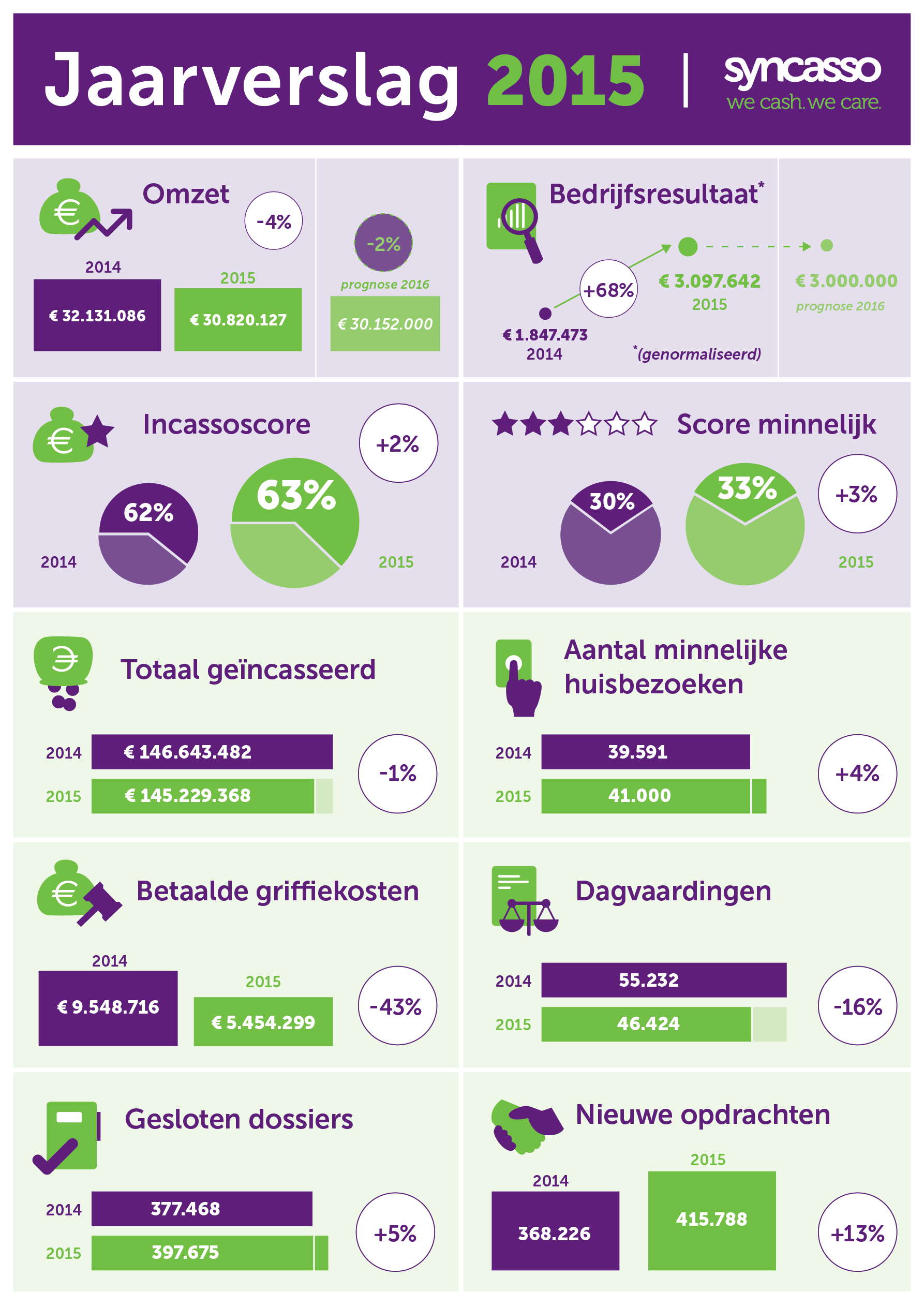 Jaarverslag 2015 | syncasso we cash. we care.

Omzet

-4%

2014
€ 32.131.086

2015
€ 30.820.127

-2%
prognose 2016
€ 30.152.000

Bedrijfsresultaat*

+68%

€ 1.847.473
2014

€ 3.097.642
2015

€ 3.000.000
prognose 2016

*(genormaliseerd)

Incassoscore

+2%

62%
2014

63%
2015

Score minnelijk

30%
2014

33%
2015

+3%

Totaal geïncasseerd

2014 € 146.643.482
2015 € 145.229.368

-1%

Aantal minnelijke huisbezoeken

2014 39.591
2015 41.000

+4%

Betaalde griffiekosten

2014
€ 9.548.716

2015
€ 5.454.299

-43%

Dagvaardingen

2014 55.232
2015 46.424

-16%

Gesloten dossiers

2014 377.468
2015 397.675

+5%

Nieuwe opdrachten

2014
368.226

2015
415.788

+13%