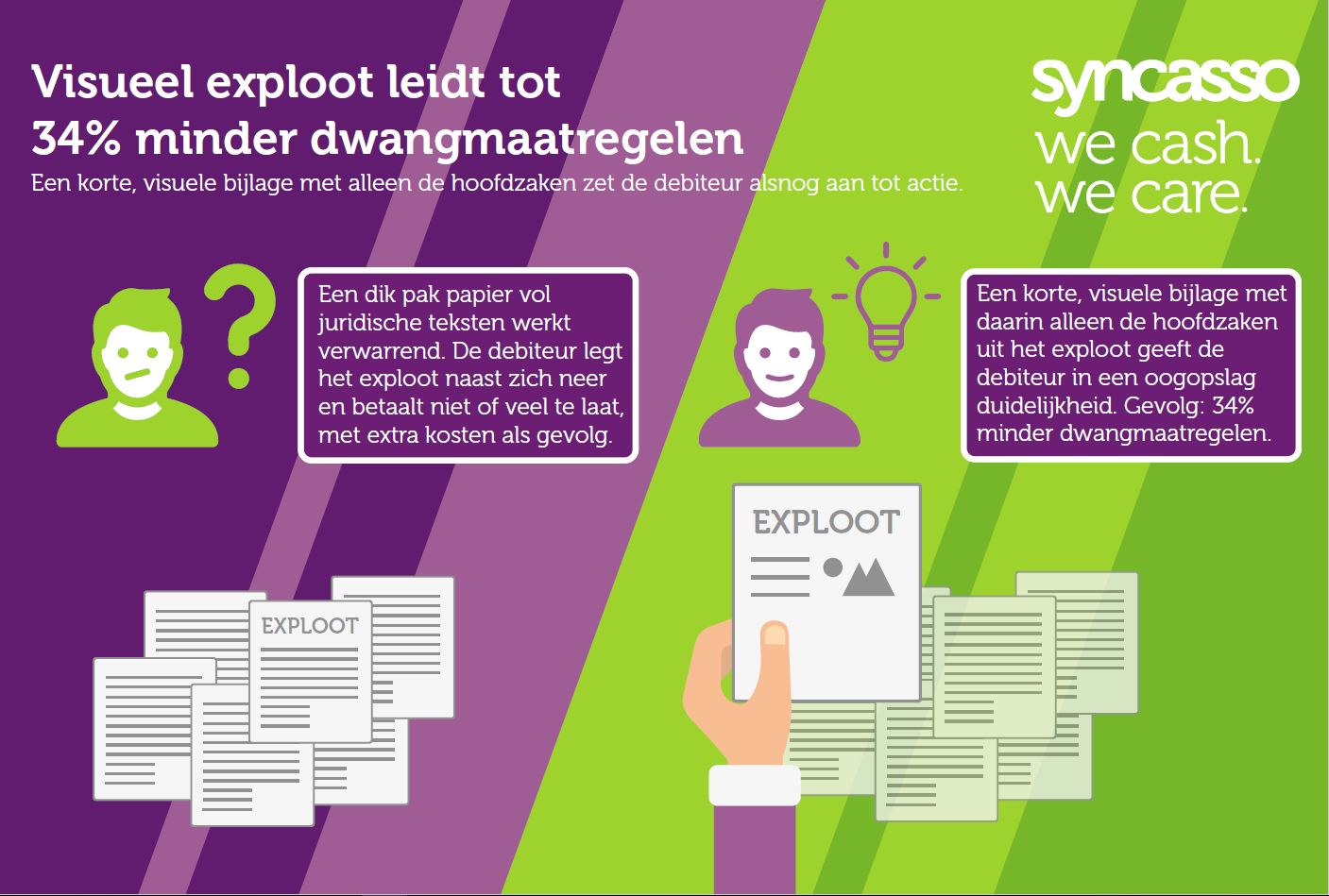 Visueel exploot leidt tot 34% minder dwangmaatregelen

Een korte, visuele bijlage met alleen de hoofdzaken zet de debiteur alsnog aan tot actie.

syncasso
we cash.
we care.

Een dik pak papier vol juridische teksten werkt verwarrend. De debiteur legt het exploot naast zich neer en betaalt niet of veel te laat, met extra kosten als gevolg.

Een korte, visuele bijlage met daarin alleen de hoofdzaken uit het exploot geeft de debiteur in een oogopslag duidelijkheid. Gevolg: 34% minder dwangmaatregelen.

EXPLOOT

EXPLOOT